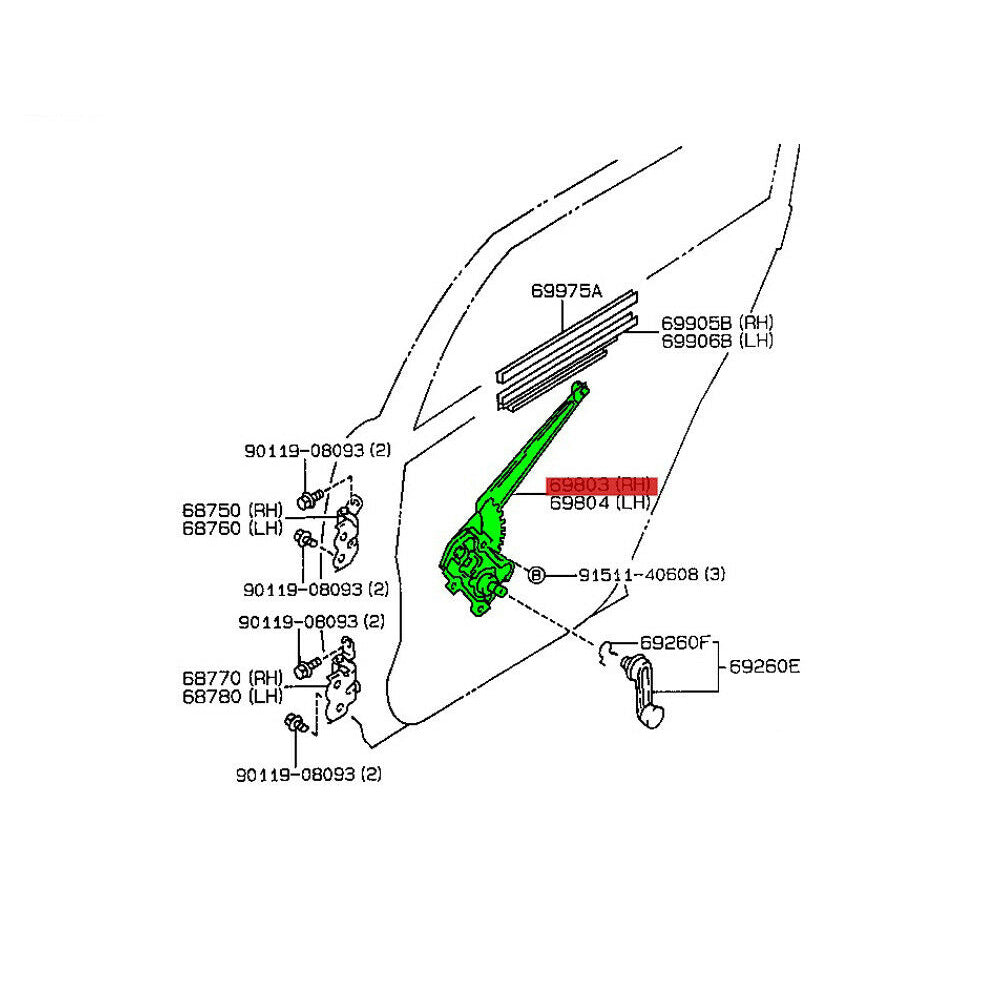 69975A

69905B (RH)
69906B (LH)

90119-08093 (2)

68750 (RH)
68760 (LH)

90119-08093 (2)

69803 (RH)
69804 (LH)

B 91511-40608 (3)

90119-08093 (2)

68770 (RH)
68780 (LH)

90119-08093 (2)

69260F

69260E