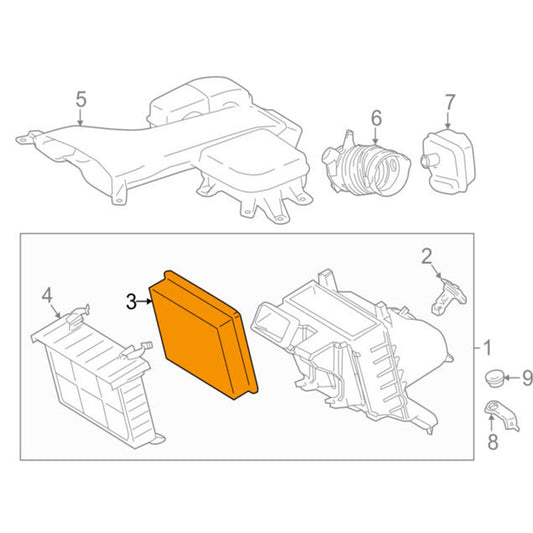 5
6
7
2
4
3
1
9
8