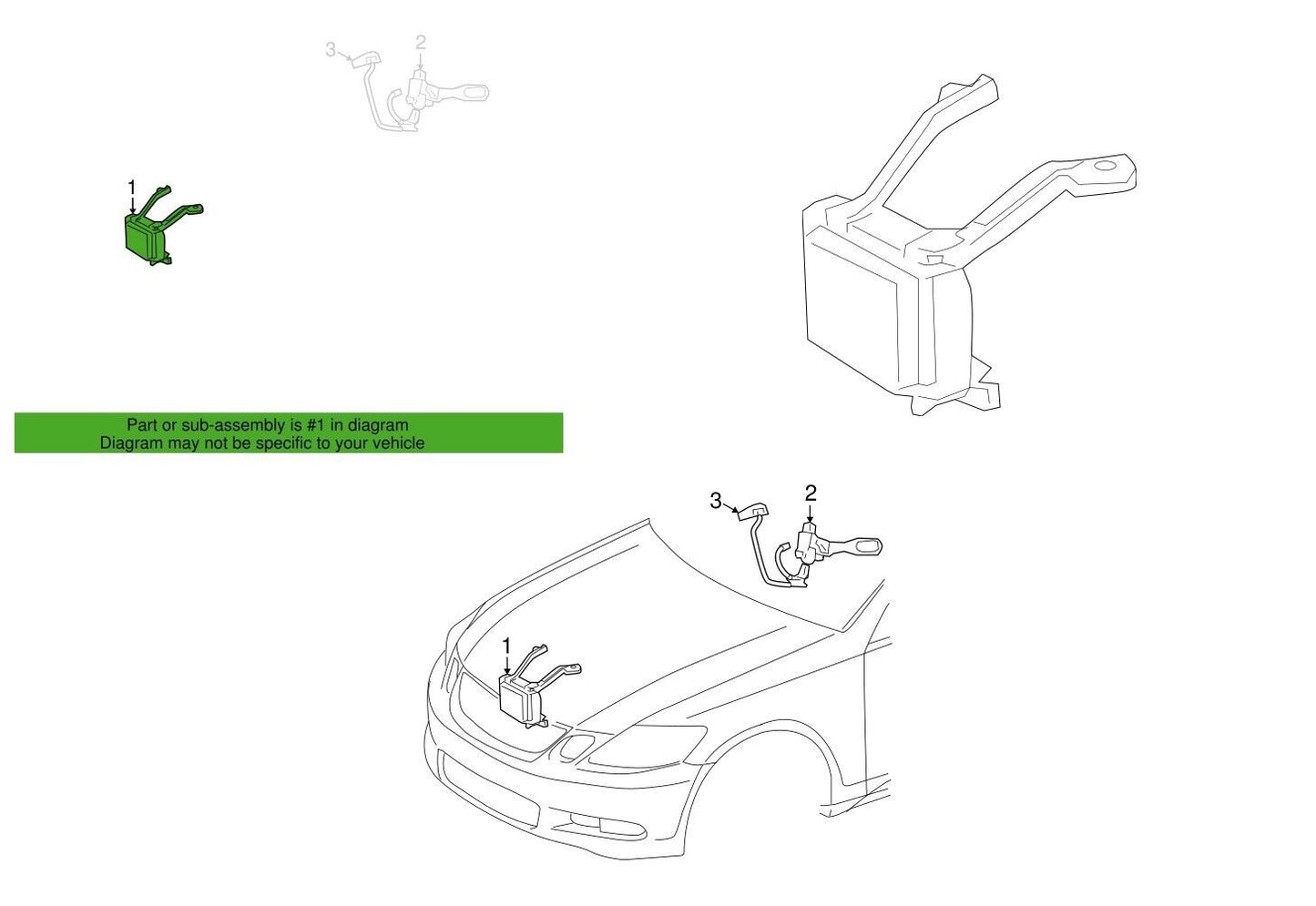 3
2
1

Part or sub-assembly is #1 in diagram
Diagram may not be specific to your vehicle

3
2
1