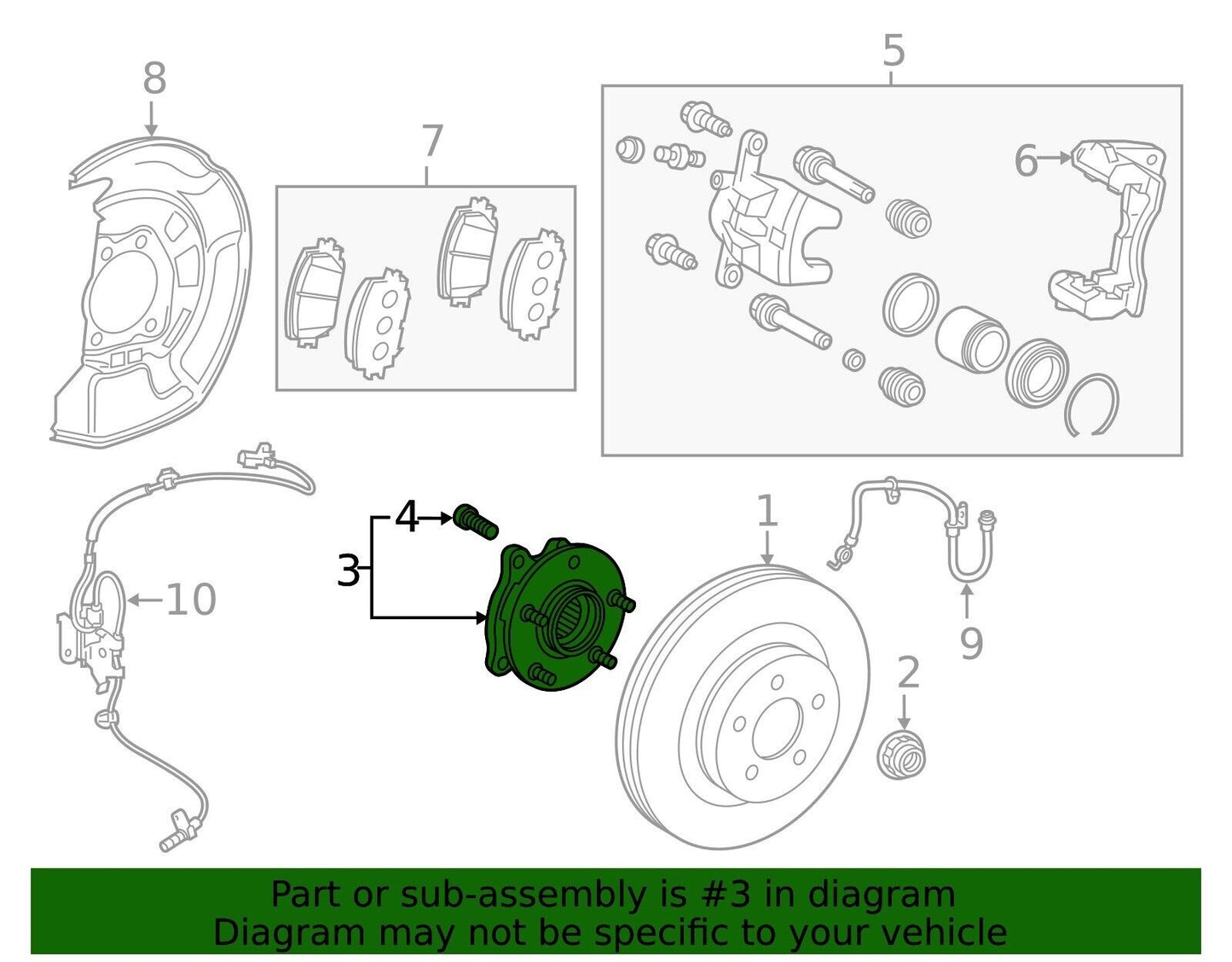 8
7
5
6
4
3
10
1
9
2

Part or sub-assembly is #3 in diagram
Diagram may not be specific to your vehicle