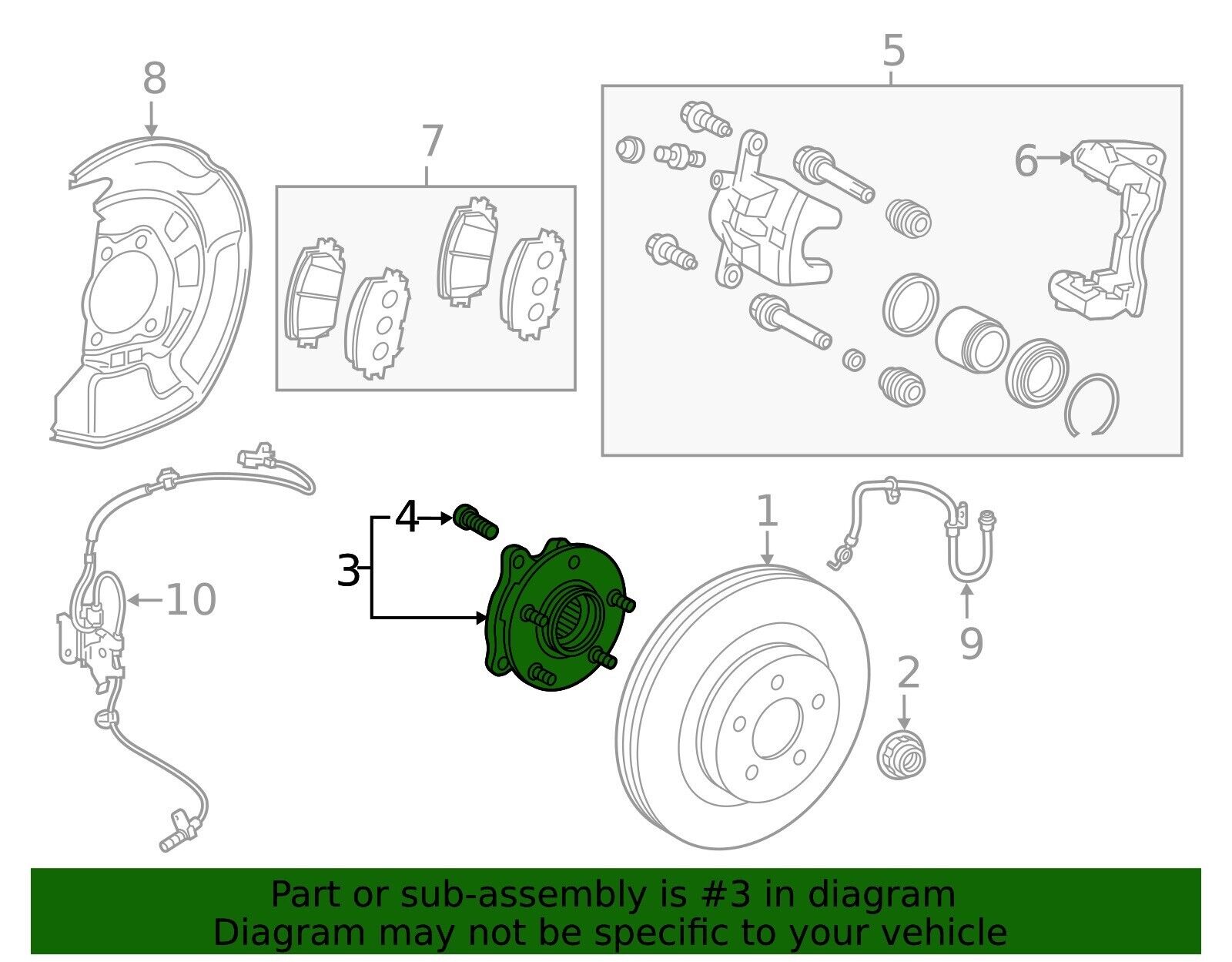 8

7

5

6

4

3

10

1

9

2

Part or sub-assembly is #3 in diagram
Diagram may not be specific to your vehicle